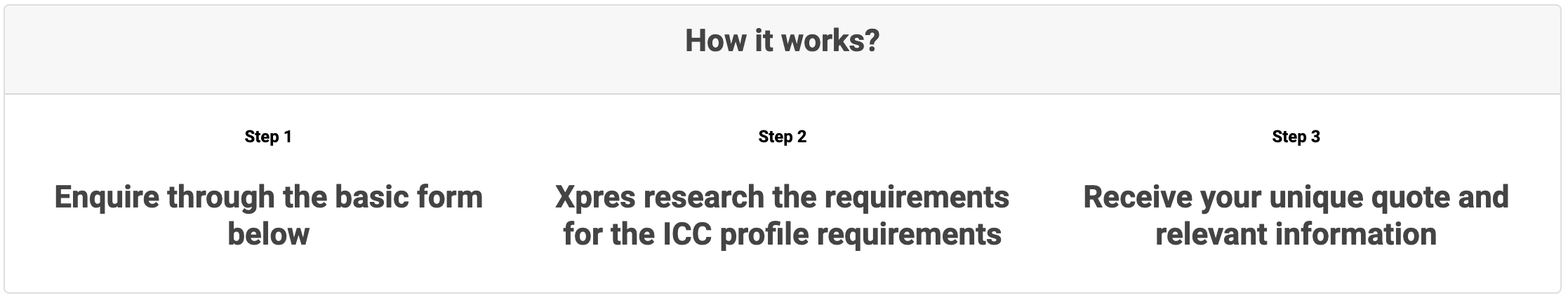 How it works?

Step 1

Enquire through the basic form below

Step 2

Xpres research the requirements for the ICC profile requirements

Step 3

Receive your unique quote and relevant information